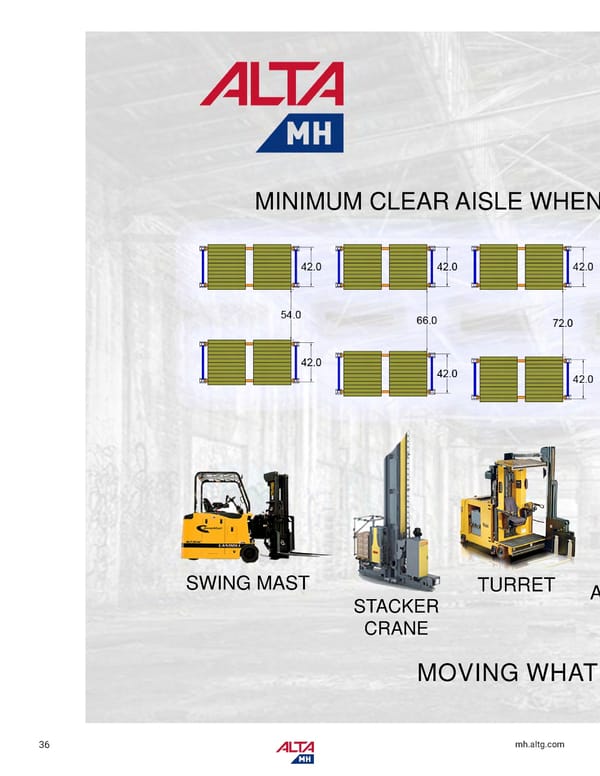 ALTA
MH

MINIMUM CLEAR AISLE WHEN

42.0
42.0
42.0
54.0
66.0
72.0
42.0
42.0
42.0

SWING MAST
STACKER CRANE
TURRET
A

MOVING WHAT

36
ALTA MH
mh.altg.com